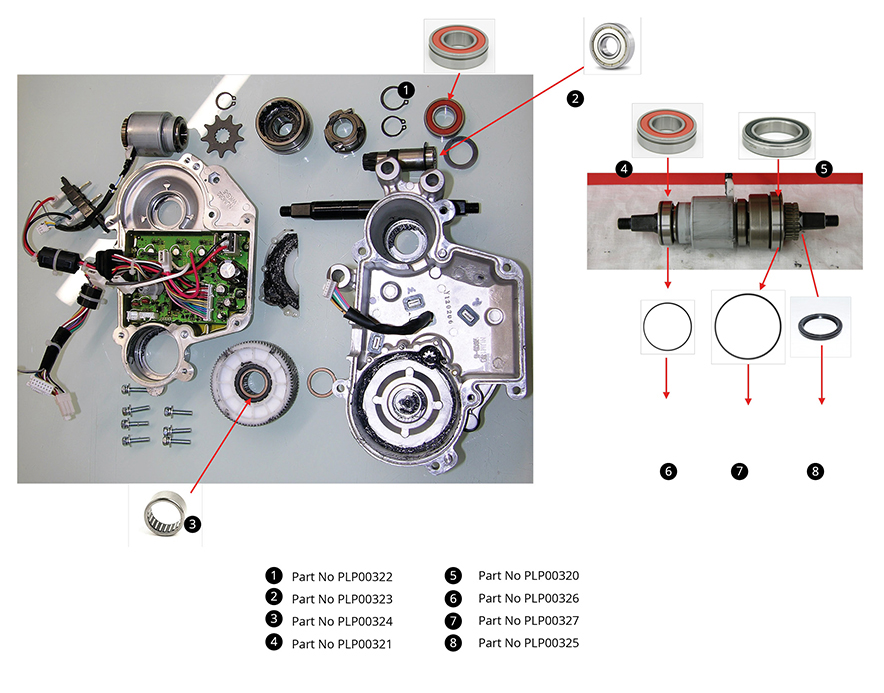 1
2
4
5
6
7
8
3

1 Part No PLP00322
2 Part No PLP00323
3 Part No PLP00324
4 Part No PLP00321
5 Part No PLP00320
6 Part No PLP00326
7 Part No PLP00327
8 Part No PLP00325